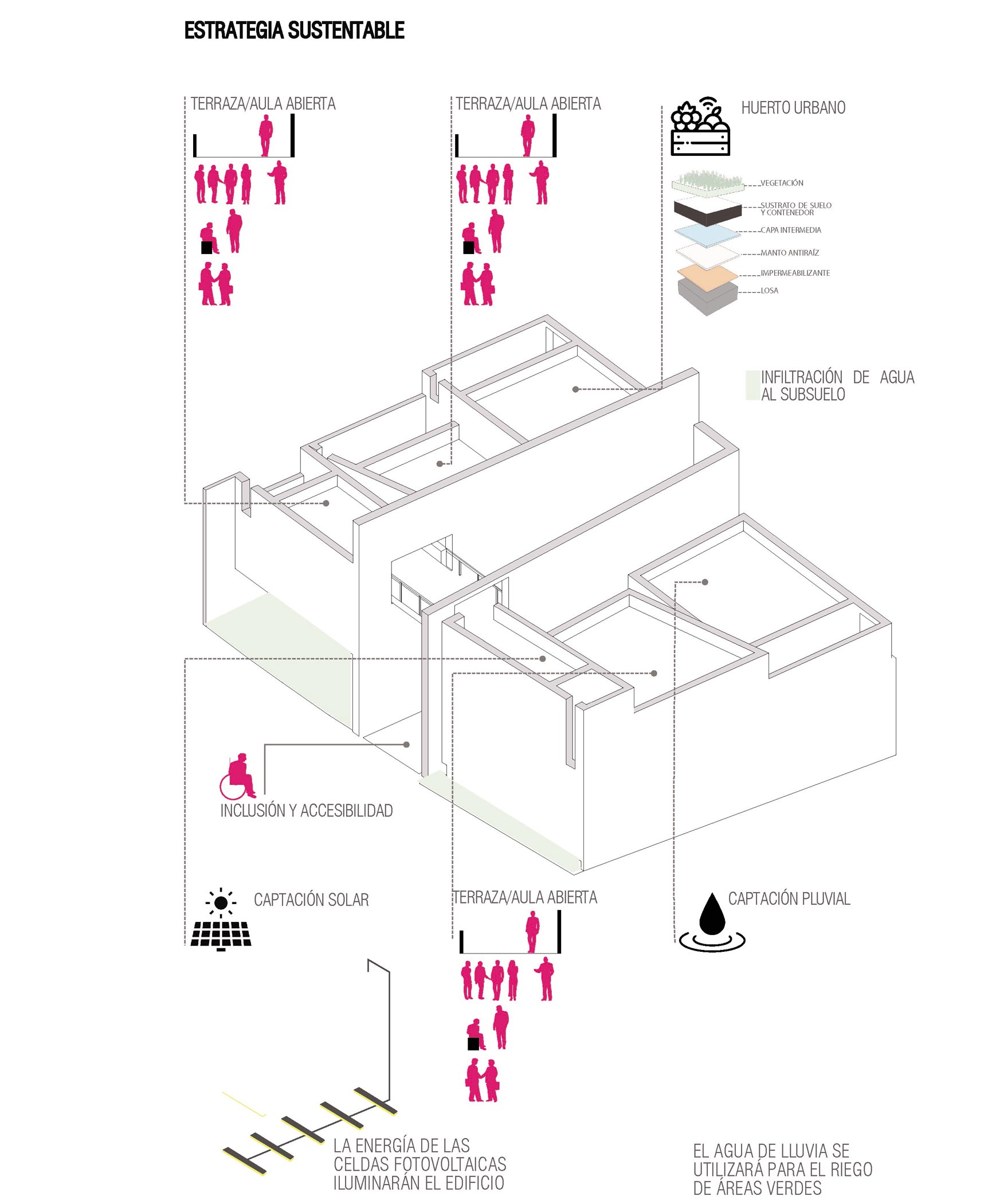 ESTRATEGIA SUSTENTABLE

TERRAZA/AULA ABIERTA

TERRAZA/AULA ABIERTA

HUERTO URBANO

VEGETACIÓN
SUSTRATO DE SUELO Y CONTENEDOR
CAPA INTERMEDIA
MANTO ANTIRAÍZ
IMPERMEABILIZANTE
LOSA

INFILTRACIÓN DE AGUA AL SUBSUELO

INCLUSIÓN Y ACCESIBILIDAD

CAPTACIÓN SOLAR

TERRAZA/AULA ABIERTA

CAPTACIÓN PLUVIAL

LA ENERGÍA DE LAS CELDAS FOTOVOLTAICAS ILUMINARÁN EL EDIFICIO

EL AGUA DE LLUVIA SE UTILIZARÁ PARA EL RIEGO DE ÁREAS VERDES